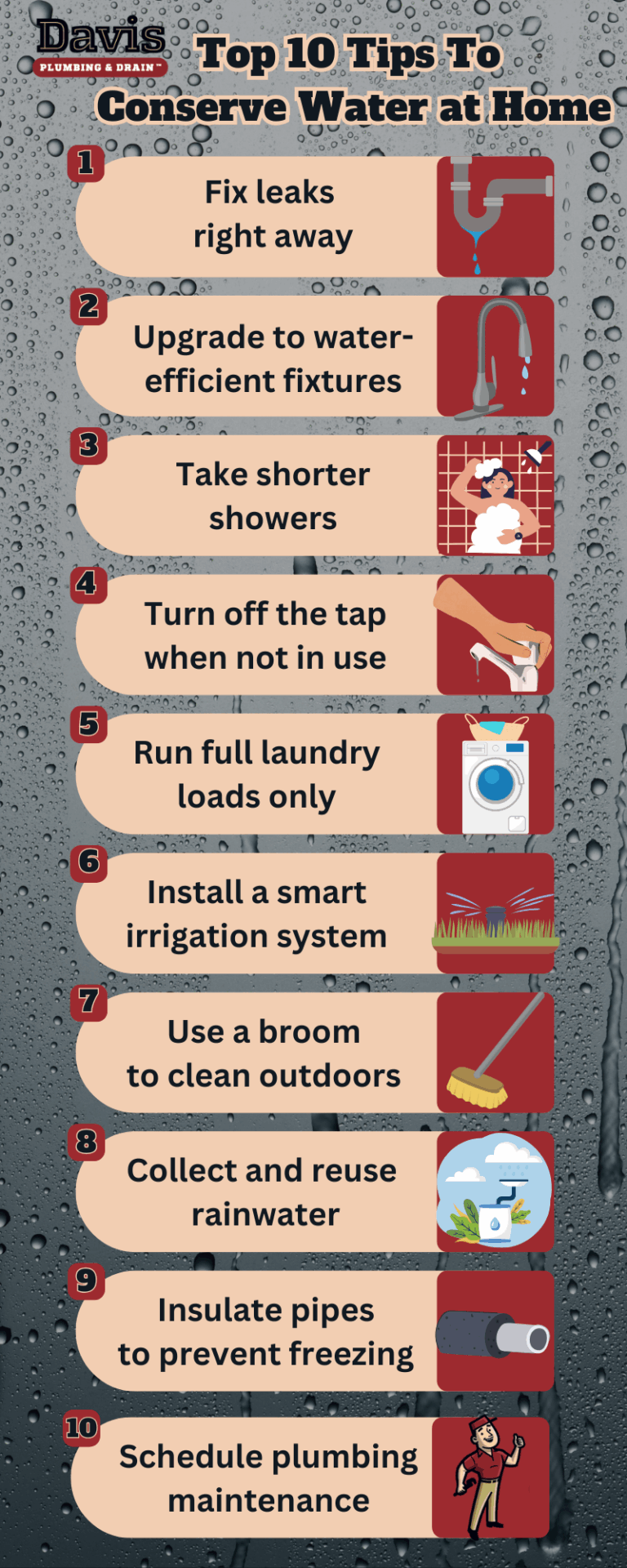 Davis
PLUMBING & DRAIN™

Top 10 Tips To Conserve Water at Home

1
Fix leaks right away

2
Upgrade to water-efficient fixtures

3
Take shorter showers

4
Turn off the tap when not in use

5
Run full laundry loads only

6
Install a smart irrigation system

7
Use a broom to clean outdoors

8
Collect and reuse rainwater

9
Insulate pipes to prevent freezing

10
Schedule plumbing maintenance